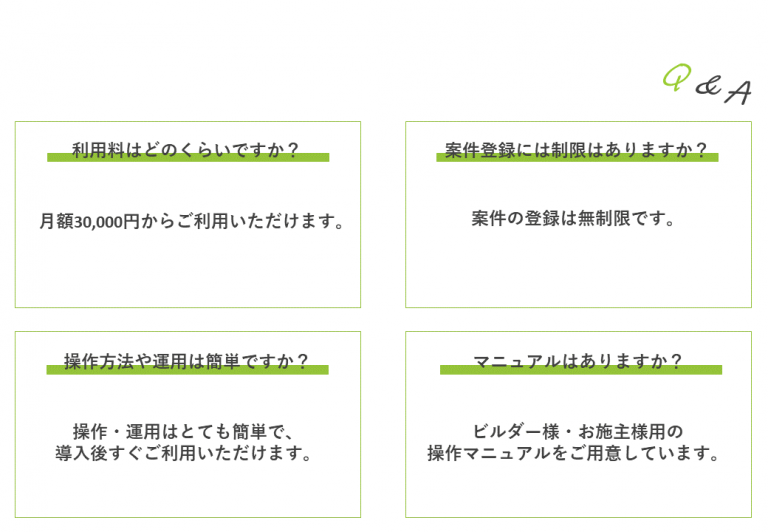 Q & A

利用料はどのくらいですか？

月額30,000円からご利用いただけます。

案件登録には制限はありますか？

案件の登録は無制限です。

操作方法や運用は簡単ですか？

操作・運用はとても簡単で、
導入後すぐご利用いただけます。

マニュアルはありますか？

ビルダー様・お施主様用の
操作マニュアルをご用意しています。